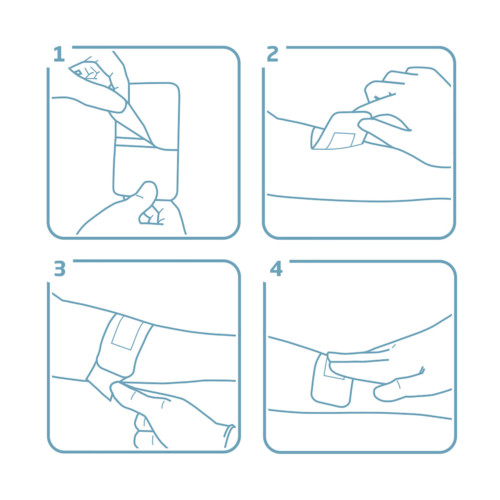 1

2

3

4