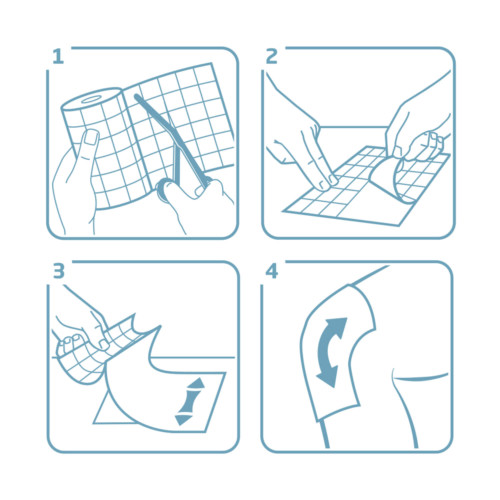 1

2

3

4