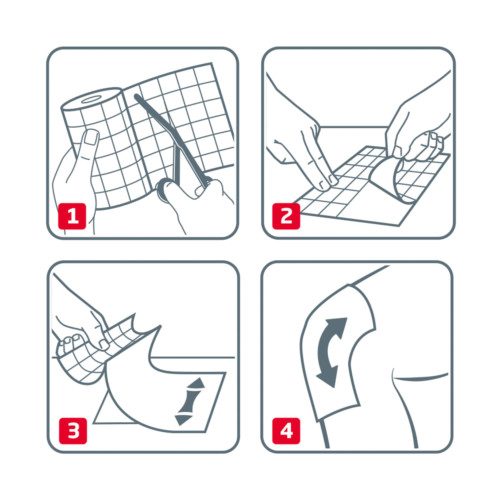 1

2

3

4