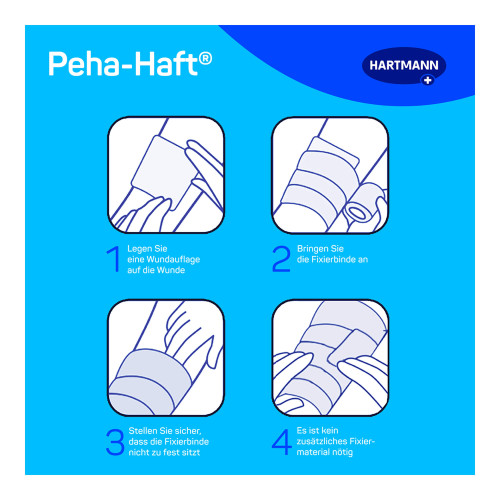 Peha-Haft®

HARTMANN

1 Legen Sie eine Wundauflage auf die Wunde

2 Bringen Sie die Fixierbinde an

3 Stellen Sie sicher, dass die Fixierbinde nicht zu fest sitzt

4 Es ist kein zusätzliches Fixiermaterial nötig