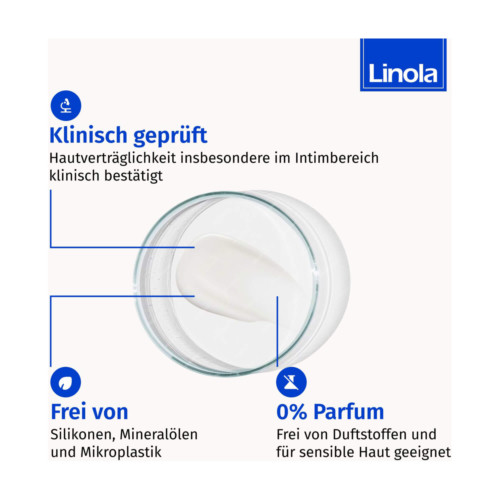 Linola

Klinisch geprüft
Hautverträglichkeit insbesondere im Intimbereich klinisch bestätigt

Frei von
Silikonen, Mineralölen und Mikroplastik

0% Parfum
Frei von Duftstoffen und für sensible Haut geeignet